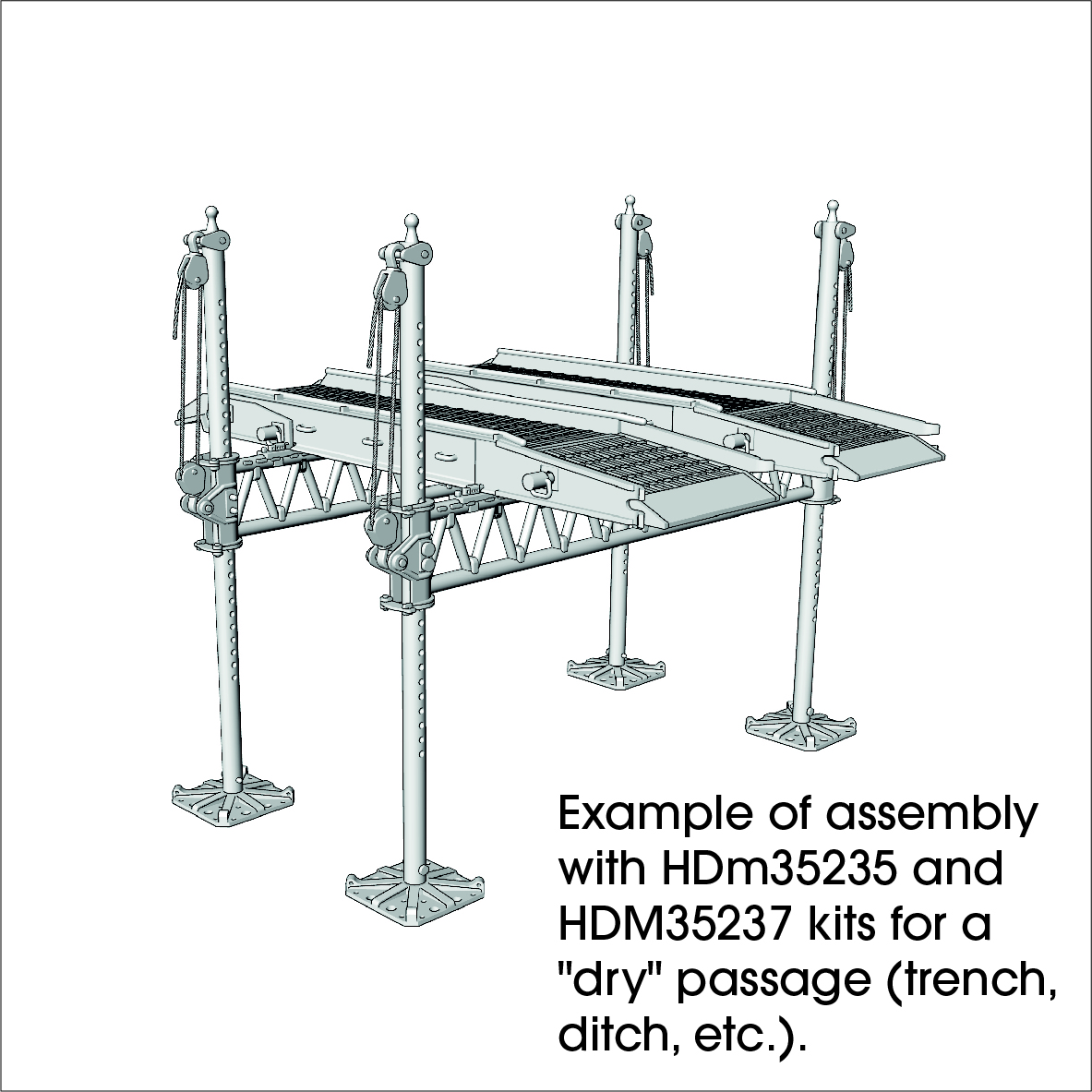 Example of assembly with HDm35235 and HDM35237 kits for a "dry" passage (trench, ditch, etc.).